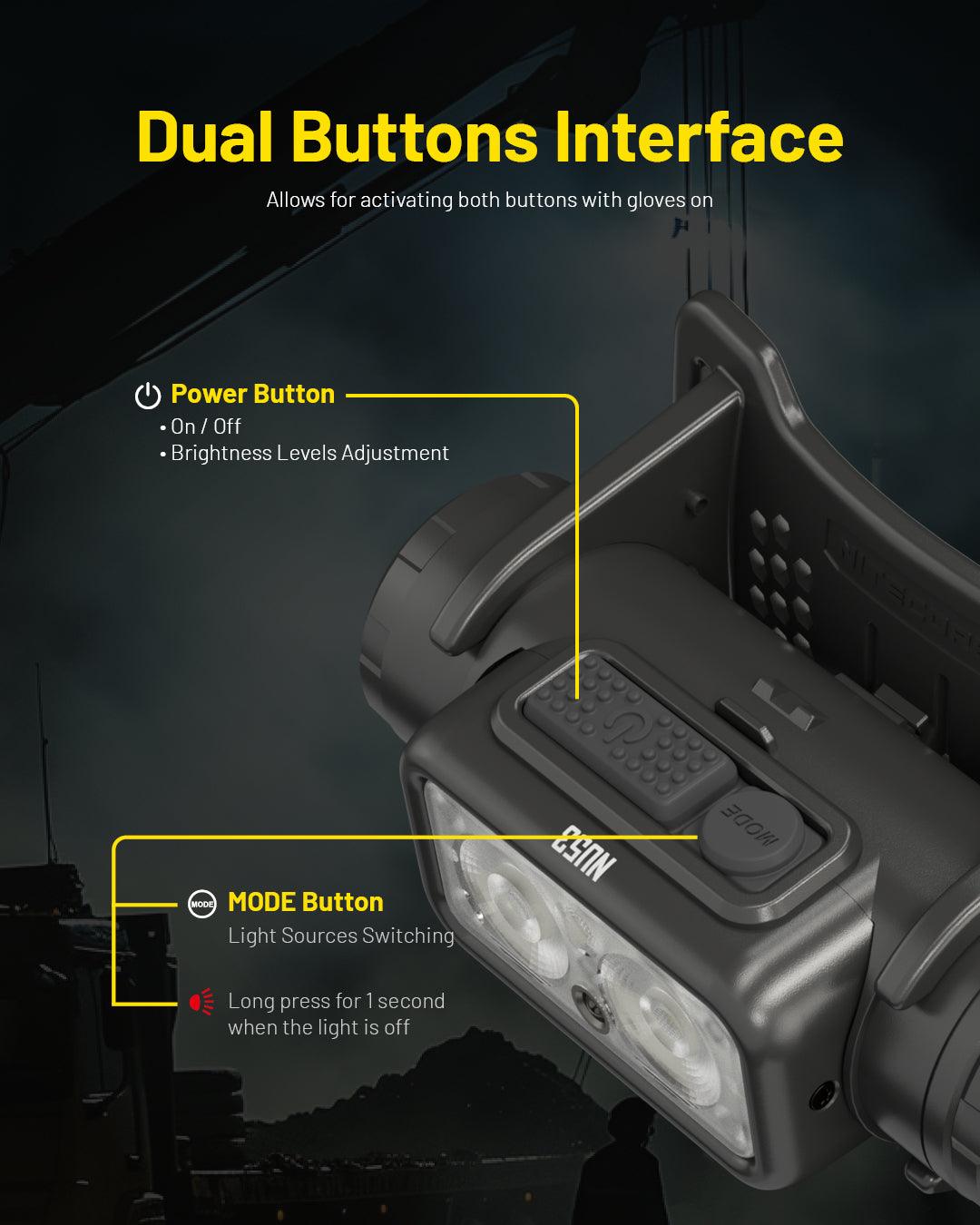 Dual Buttons Interface

Allows for activating both buttons with gloves on

Power Button

• On / Off
• Brightness Levels Adjustment

MODE

NU53

MODE MODE Button

Light Sources Switching

Long press for 1 second when the light is off